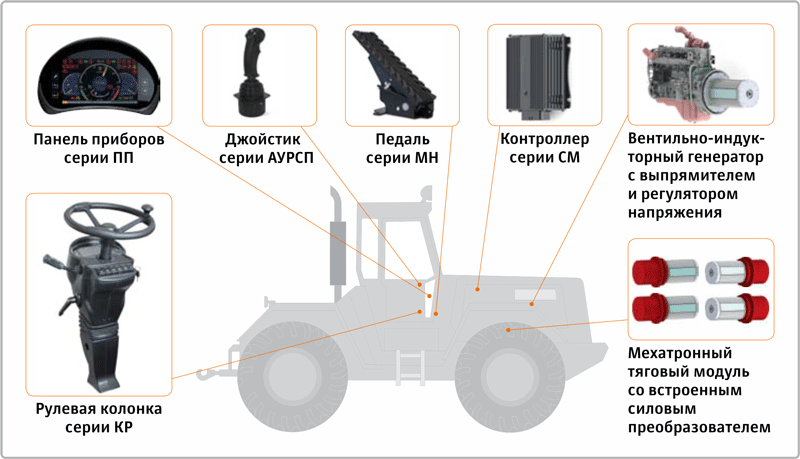 Панель приборов серии ПП

Джойстик серии АУРСП

Педаль серии МН

Контроллер серии СМ

Вентильно-индукторный генератор с выпрямителем и регулятором напряжения

Рулевая колонка серии КР

Мехатронный тяговый модуль со встроенным силовым преобразователем